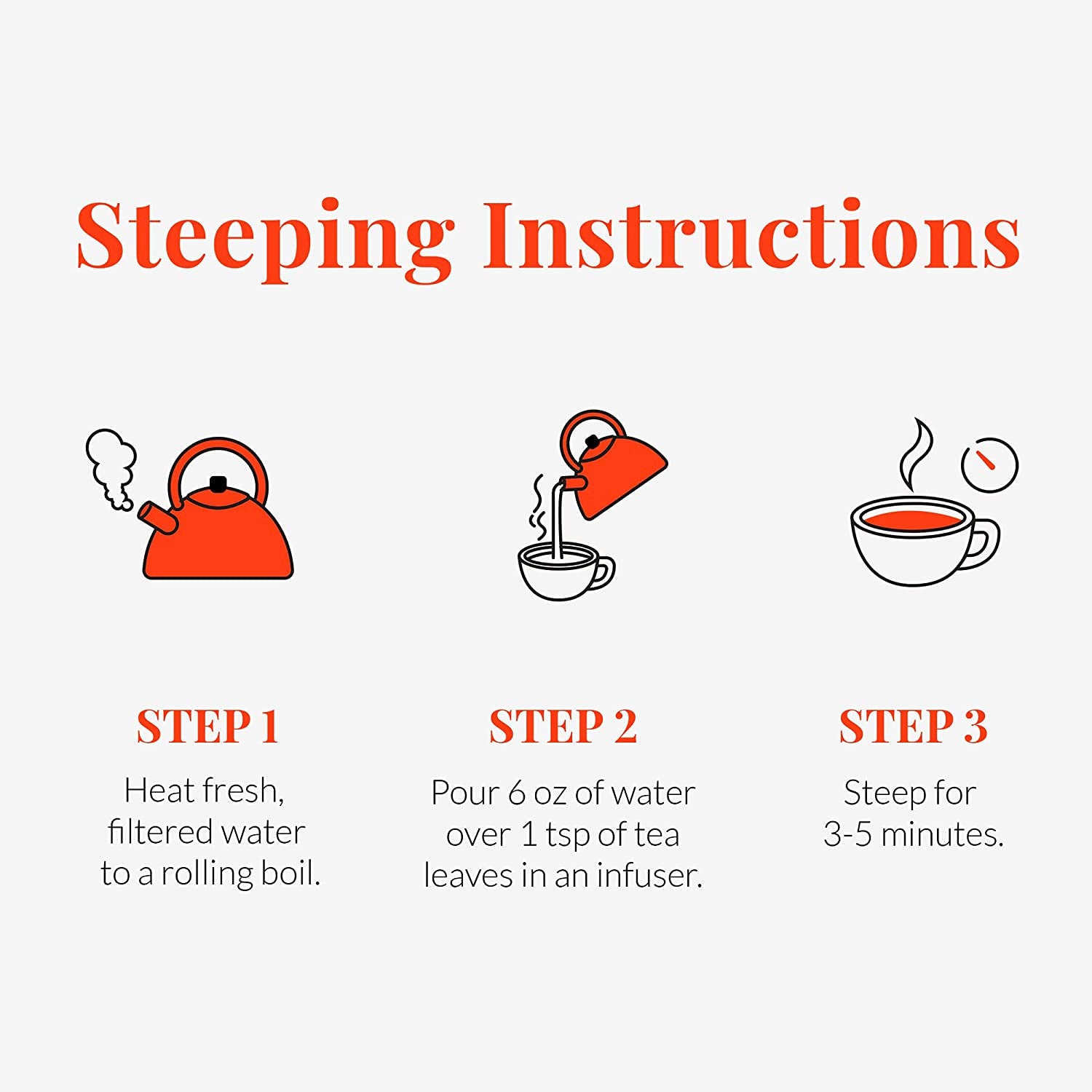 Steeping Instructions

STEP 1

Heat fresh, filtered water to a rolling boil.

STEP 2

Pour 6 oz of water over 1 tsp of tea leaves in an infuser.

STEP 3

Steep for 3-5 minutes.